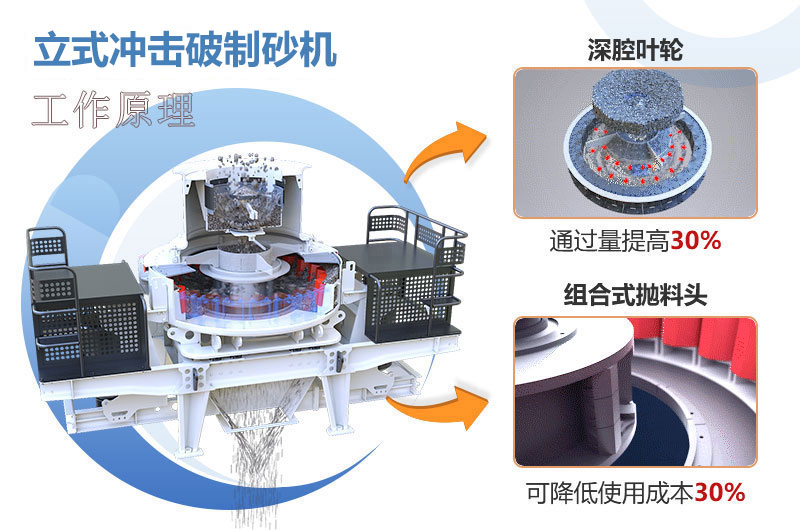 立式冲击破制砂机
工作原理

深腔叶轮
通过量提高30%

组合式抛料头
可降低使用成本30%